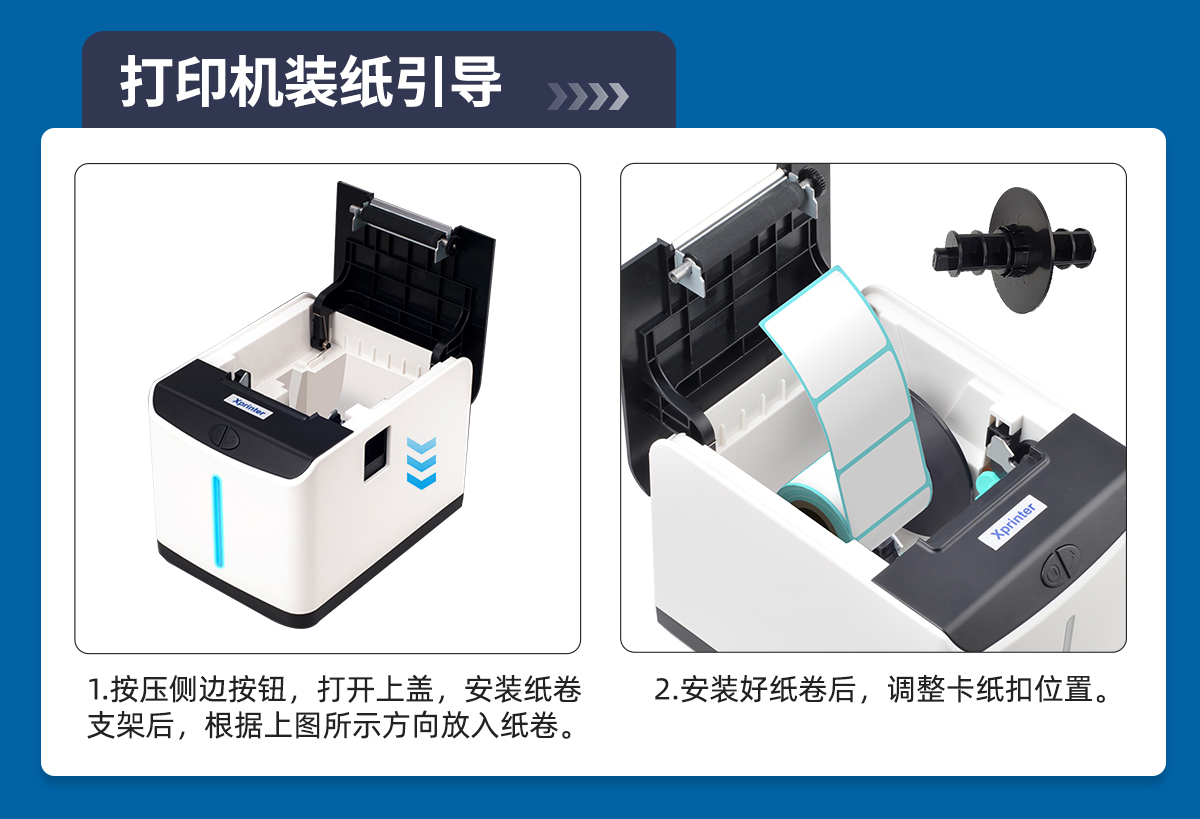 打印机装纸引导

Xprinter

Xprinter

1.按压侧边按钮，打开上盖，安装纸卷支架后，根据上图所示方向放入纸卷。

2.安装好纸卷后，调整卡纸扣位置。