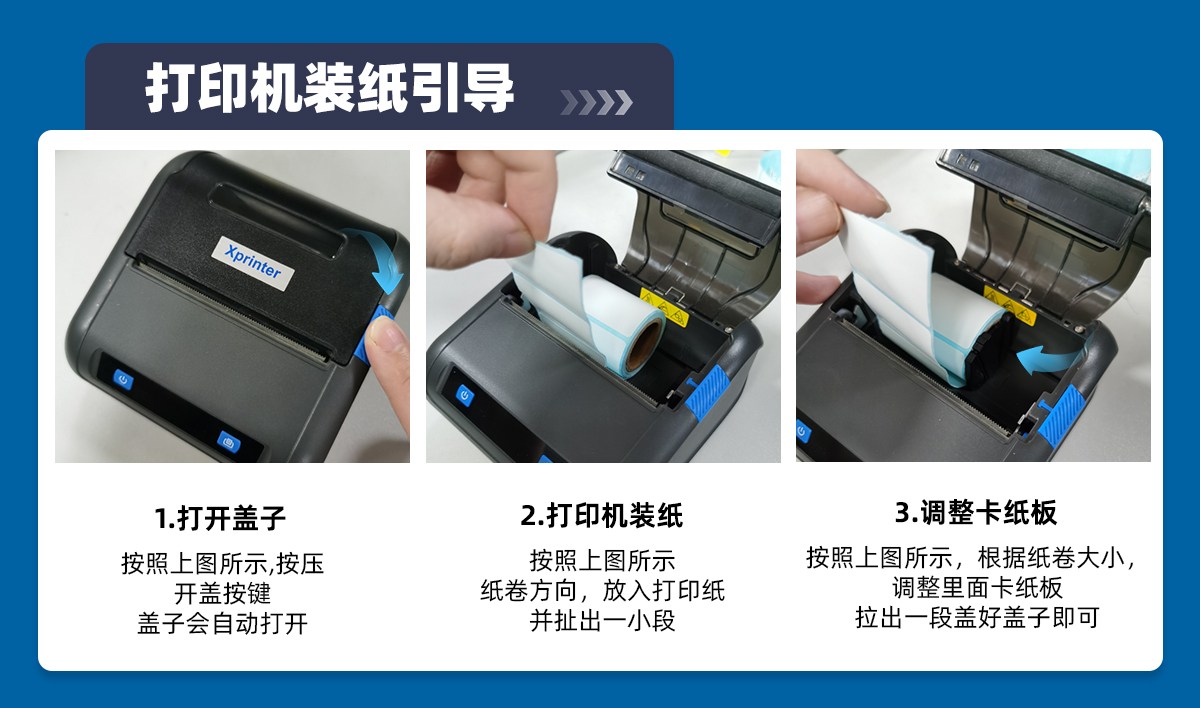 打印机装纸引导

Xprinter

1.打开盖子

按照上图所示,按压
开盖按键
盖子会自动打开

2.打印机装纸

按照上图所示
纸卷方向，放入打印纸
并扯出一小段

3.调整卡纸板

按照上图所示，根据纸卷大小，
调整里面卡纸板
拉出一段盖好盖子即可