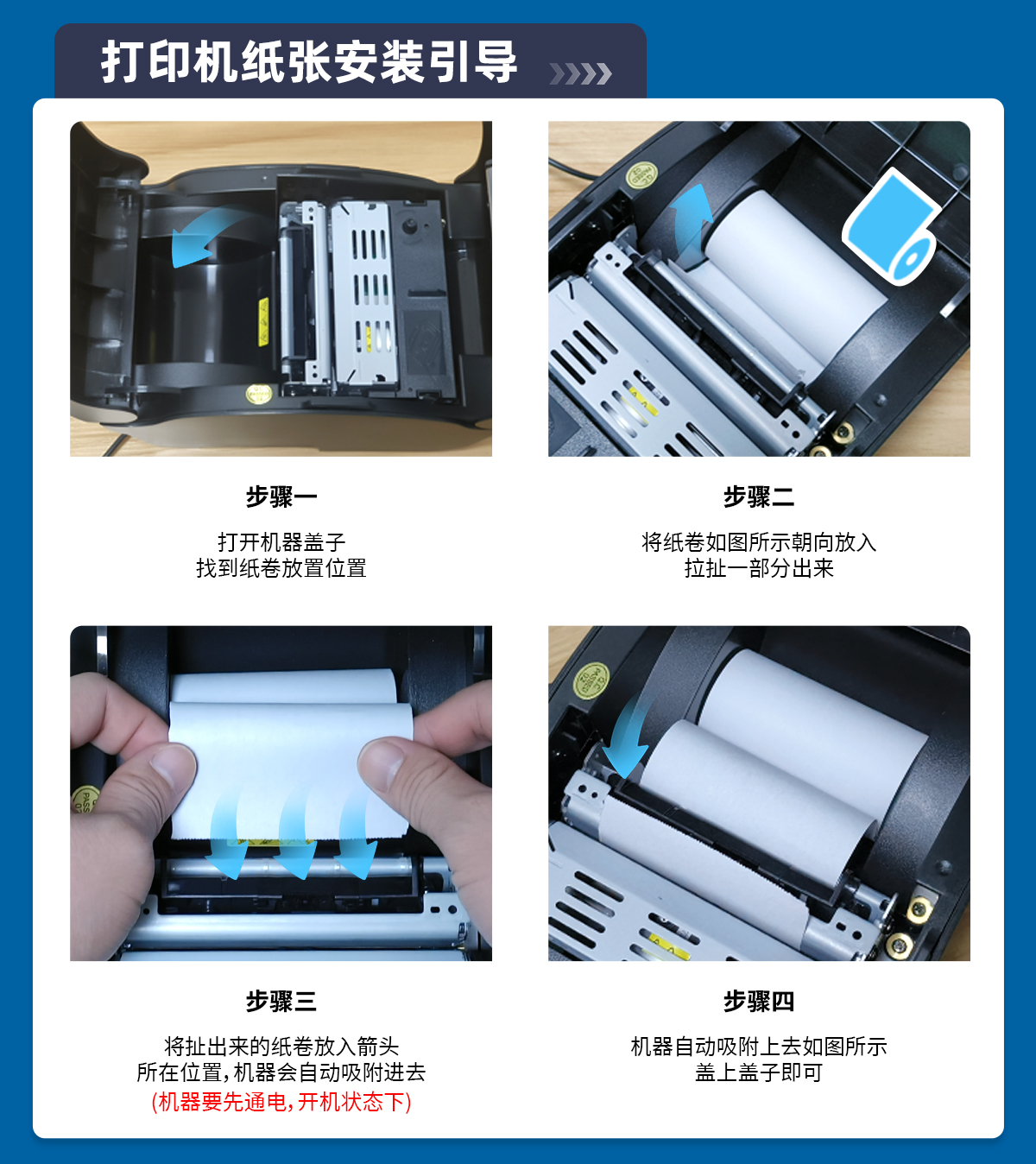 打印机纸张安装引导

步骤一

打开机器盖子
找到纸卷放置位置

步骤二

将纸卷如图所示朝向放入
拉扯一部分出来

步骤三

将扯出来的纸卷放入箭头
所在位置，机器会自动吸附进去
(机器要先通电，开机状态下)

步骤四

机器自动吸附上去如图所示
盖上盖子即可