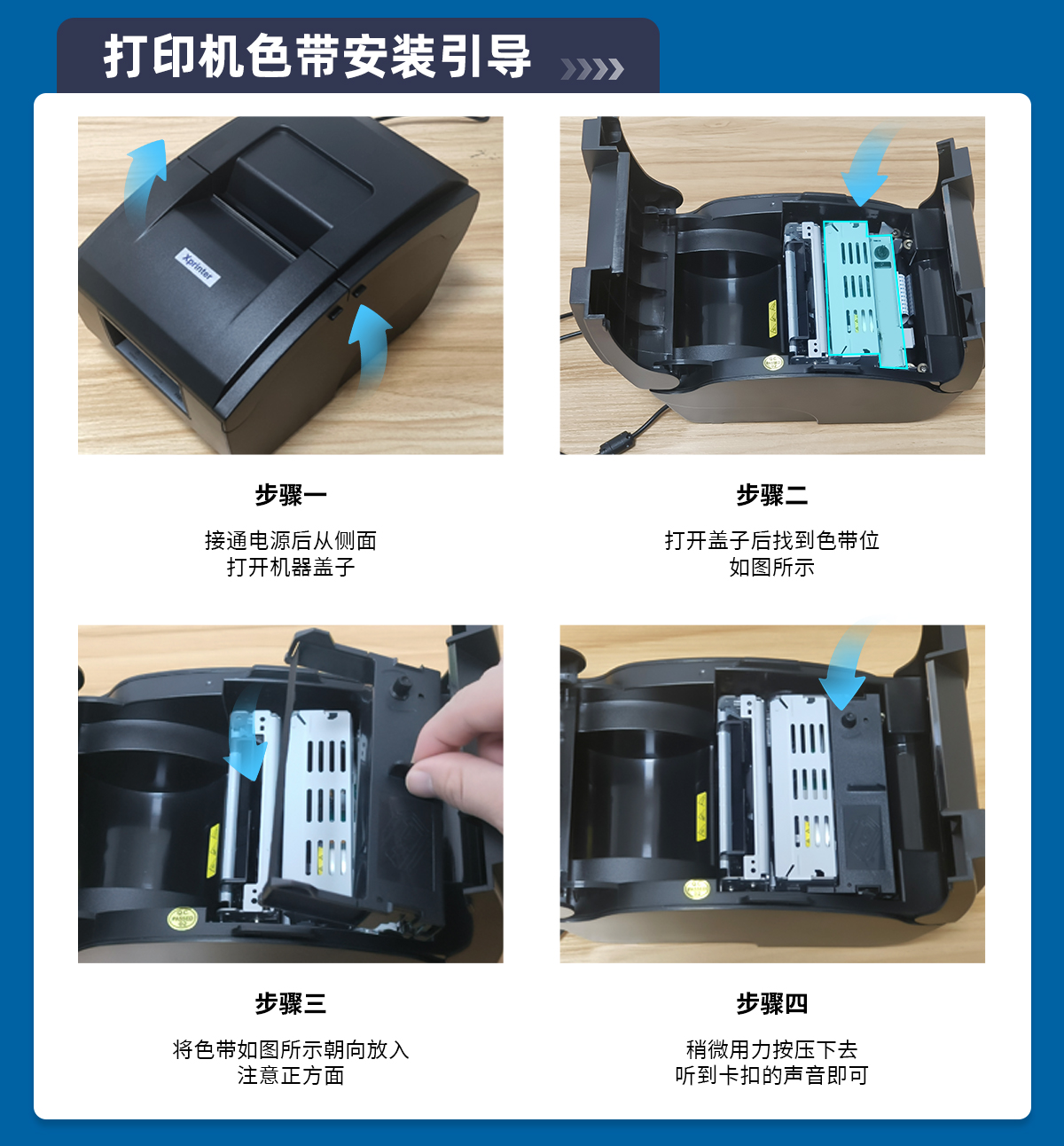 打印机色带安装引导

Xprinter

步骤一

接通电源后从侧面
打开机器盖子

步骤二

打开盖子后找到色带位
如图所示

步骤三

将色带如图所示朝向放入
注意正方面

步骤四

稍微用力按压下去
听到卡扣的声音即可