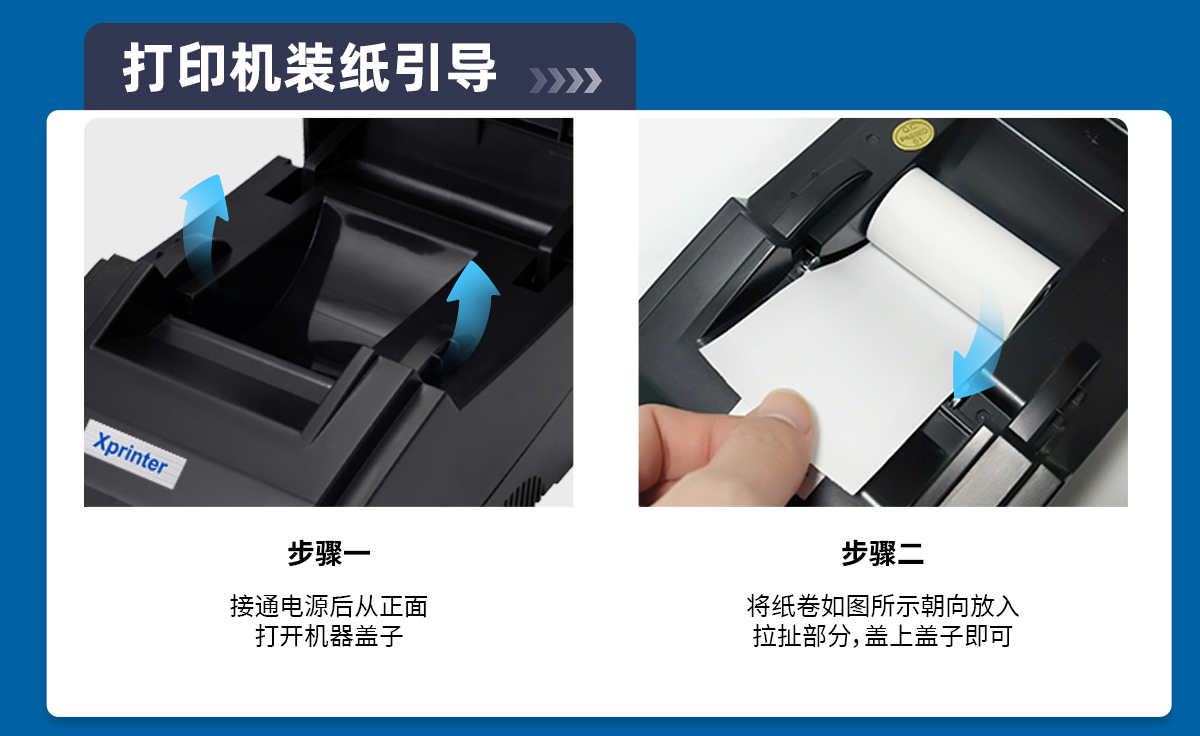 打印机装纸引导

Xprinter

步骤一

接通电源后从正面
打开机器盖子

步骤二

将纸卷如图所示朝向放入
拉扯部分，盖上盖子即可